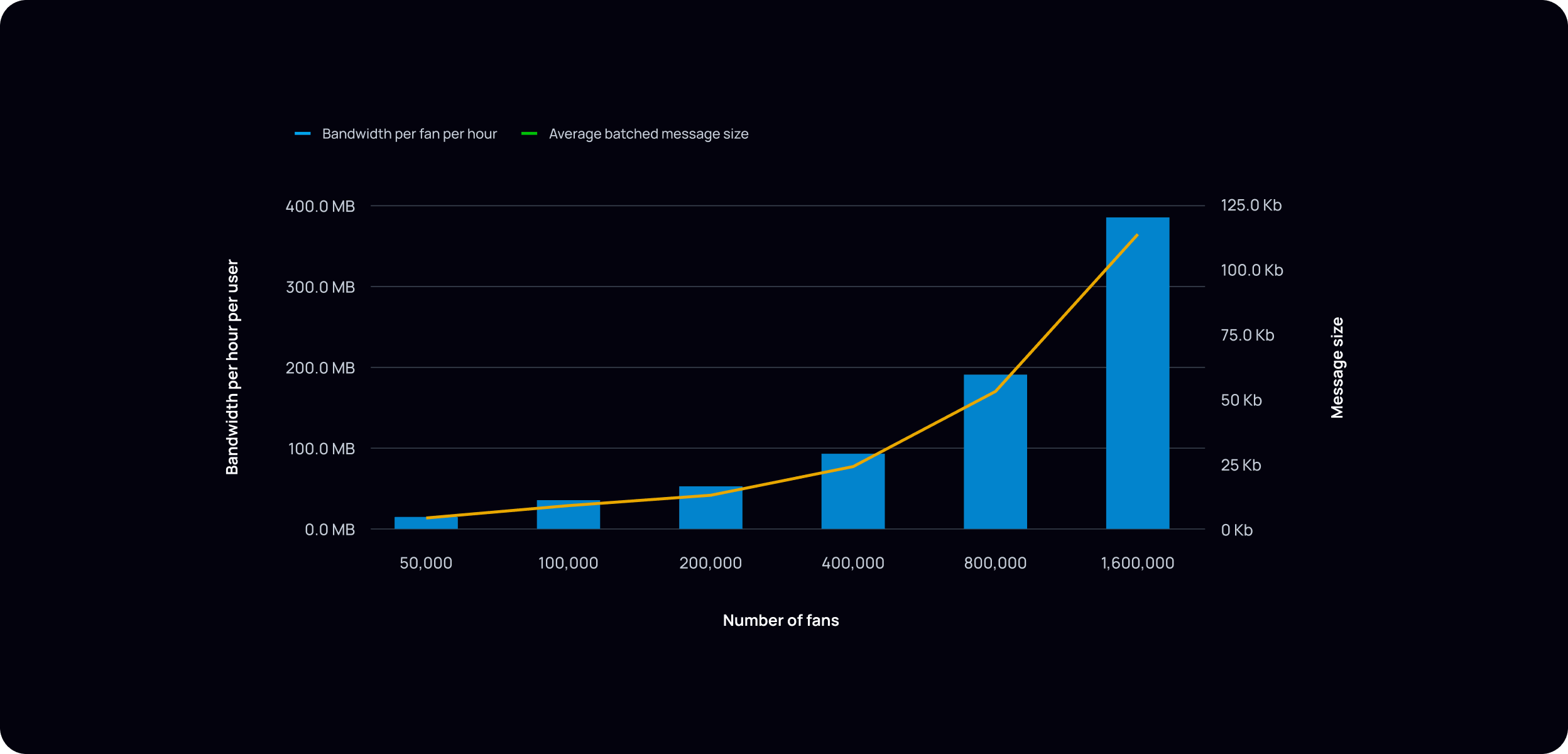 Bandwidth per fan per hour
Average batched message size

Bandwidth per hour per user

400.0 MB
300.0 MB
200.0 MB
100.0 MB
0.0 MB

125.0 Kb
100.0 Kb
75.0 Kb
50 Kb
25 Kb
0 Kb

Message size

50,000
100,000
200,000
400,000
800,000
1,600,000

Number of fans