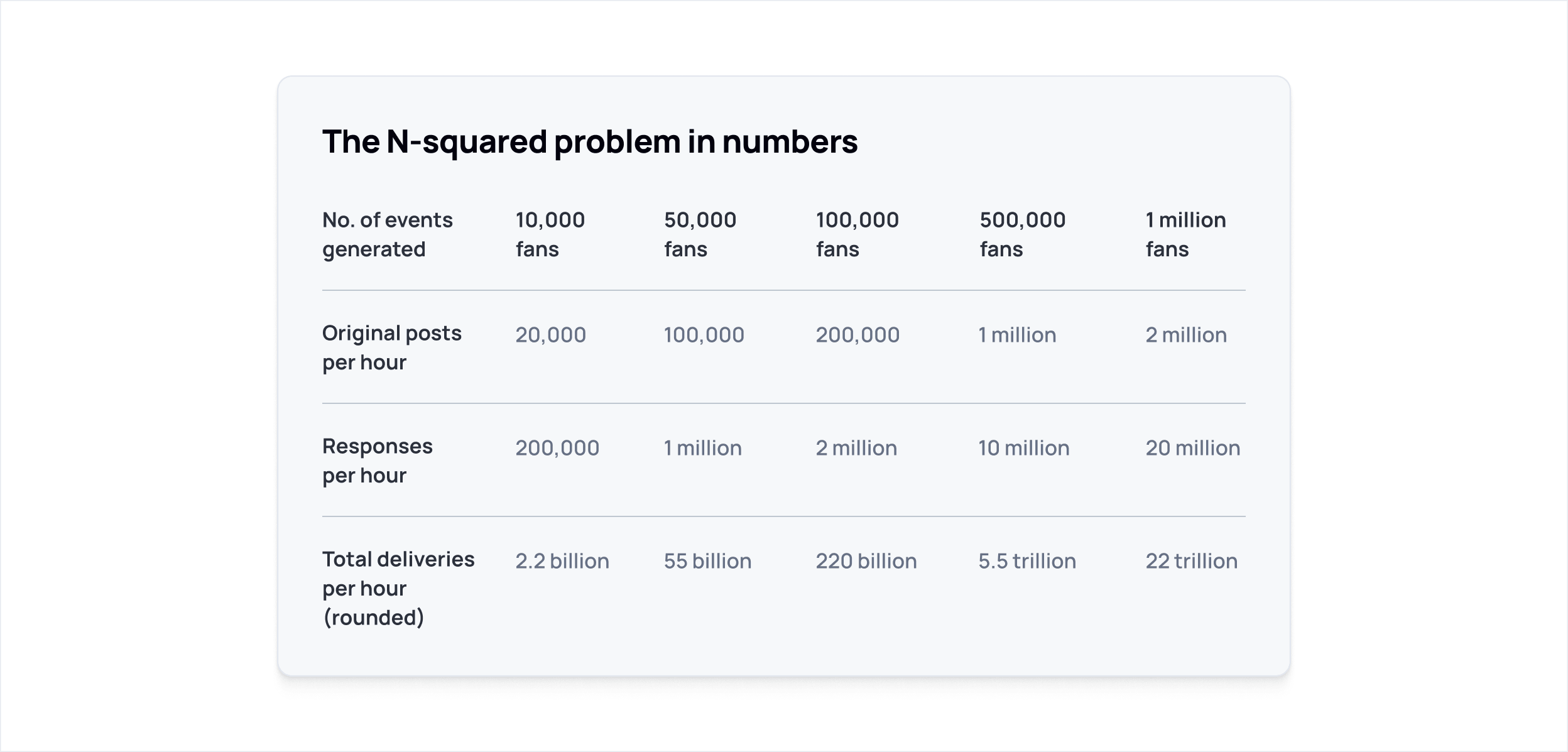 The N-squared problem in numbers

| No. of events generated | 10,000 fans | 50,000 fans | 100,000 fans | 500,000 fans | 1 million fans |
|---|---|---|---|---|---|
| Original posts per hour | 20,000 | 100,000 | 200,000 | 1 million | 2 million |
| Responses per hour | 200,000 | 1 million | 2 million | 10 million | 20 million |
| Total deliveries per hour (rounded) | 2.2 billion | 55 billion | 220 billion | 5.5 trillion | 22 trillion |