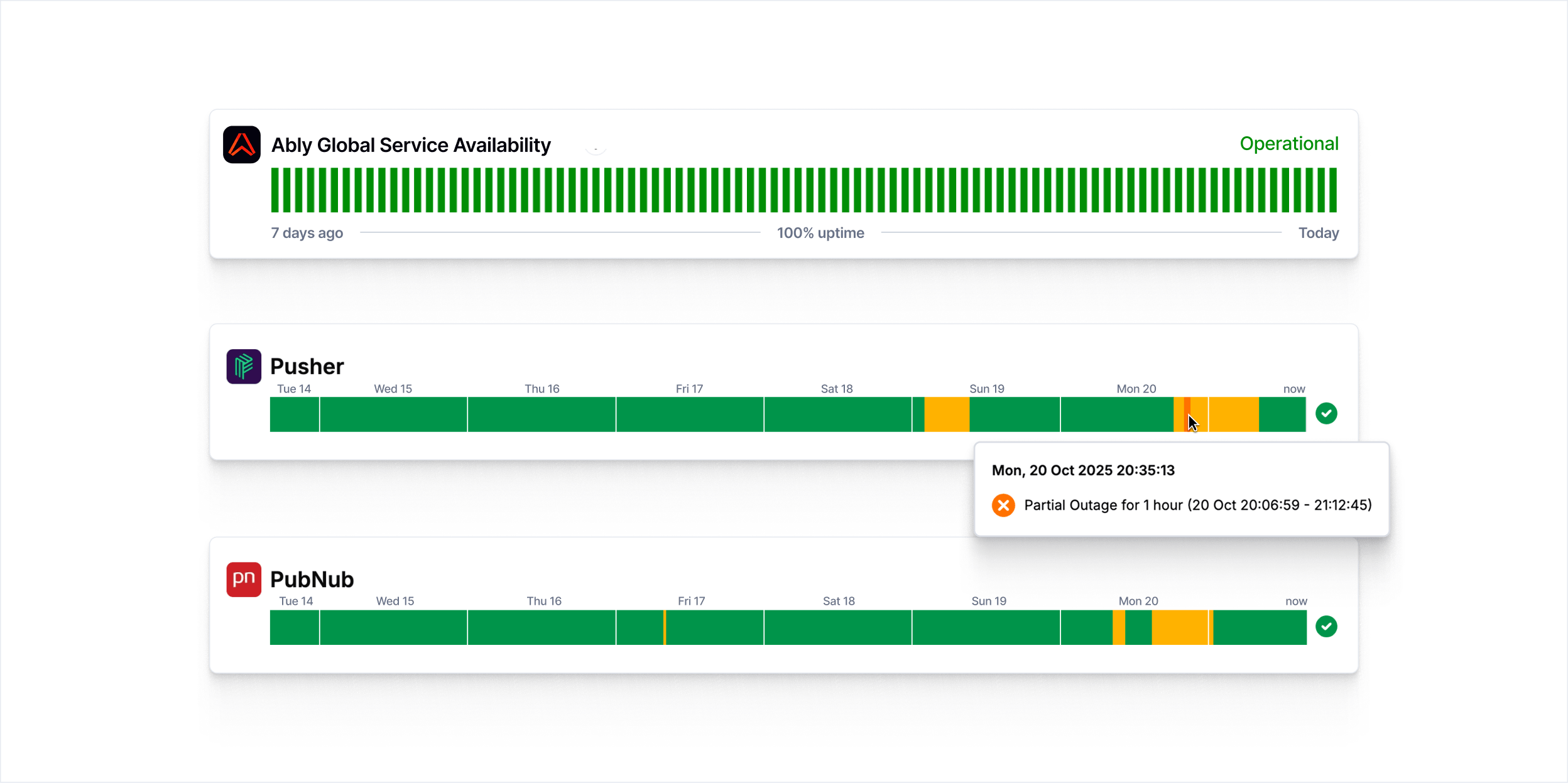 Ably Global Service Availability

Operational

7 days ago

100% uptime

Today

Pusher

Tue 14 Wed 15 Thu 16 Fri 17 Sat 18 Sun 19 Mon 20 now

Mon, 20 Oct 2025 20:35:13

Partial Outage for 1 hour (20 Oct 20:06:59 - 21:12:45)

pn

PubNub

Tue 14 Wed 15 Thu 16 Fri 17 Sat 18 Sun 19 Mon 20 now